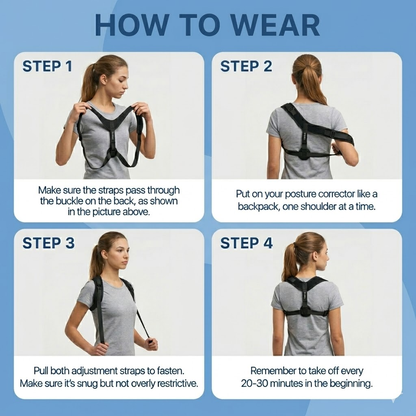 HOW TO WEAR

STEP 1

Make sure the straps pass through the buckle on the back, as shown in the picture above.

STEP 2

Put on your posture corrector like a backpack, one shoulder at a time.

STEP 3

Pull both adjustment straps to fasten. Make sure it's snug but not overly restrictive.

STEP 4

Remember to take off every 20-30 minutes in the beginning.